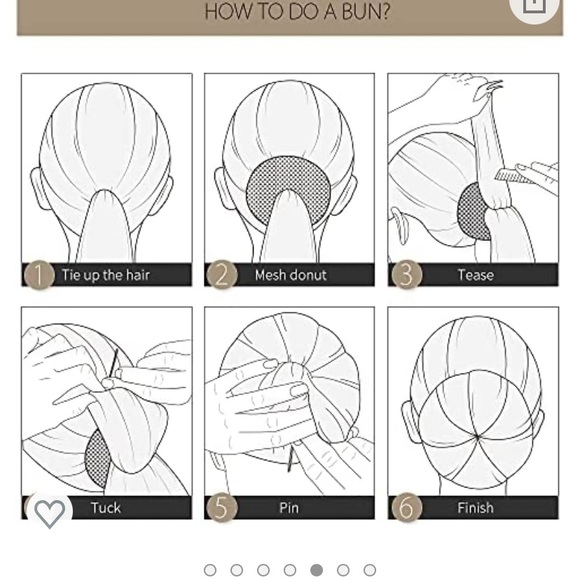 HOW TO DO A BUN?

1 Tie up the hair

2 Mesh donut

3 Tease

Tuck

5 Pin

6 Finish